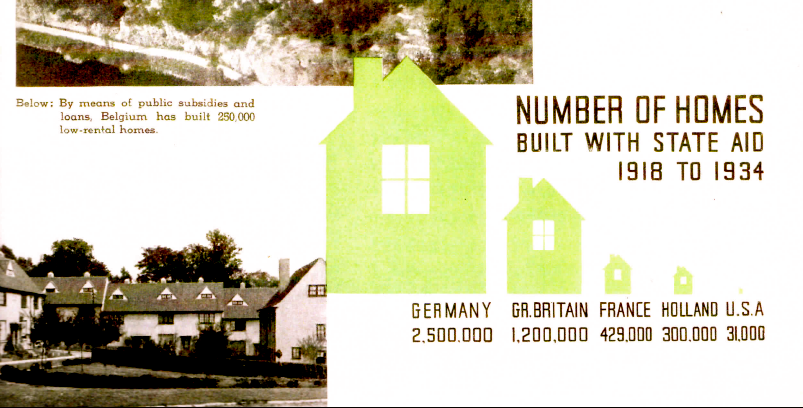 Below: By means of public subsidies and loans, Belgium has built 250,000 low-rental homes.

NUMBER OF HOMES
BUILT WITH STATE AID
1918 TO 1934

GERMANY 2,500,000
GR.BRITAIN 1,200,000
FRANCE 429,000
HOLLAND 300,000
U.S.A 31,000